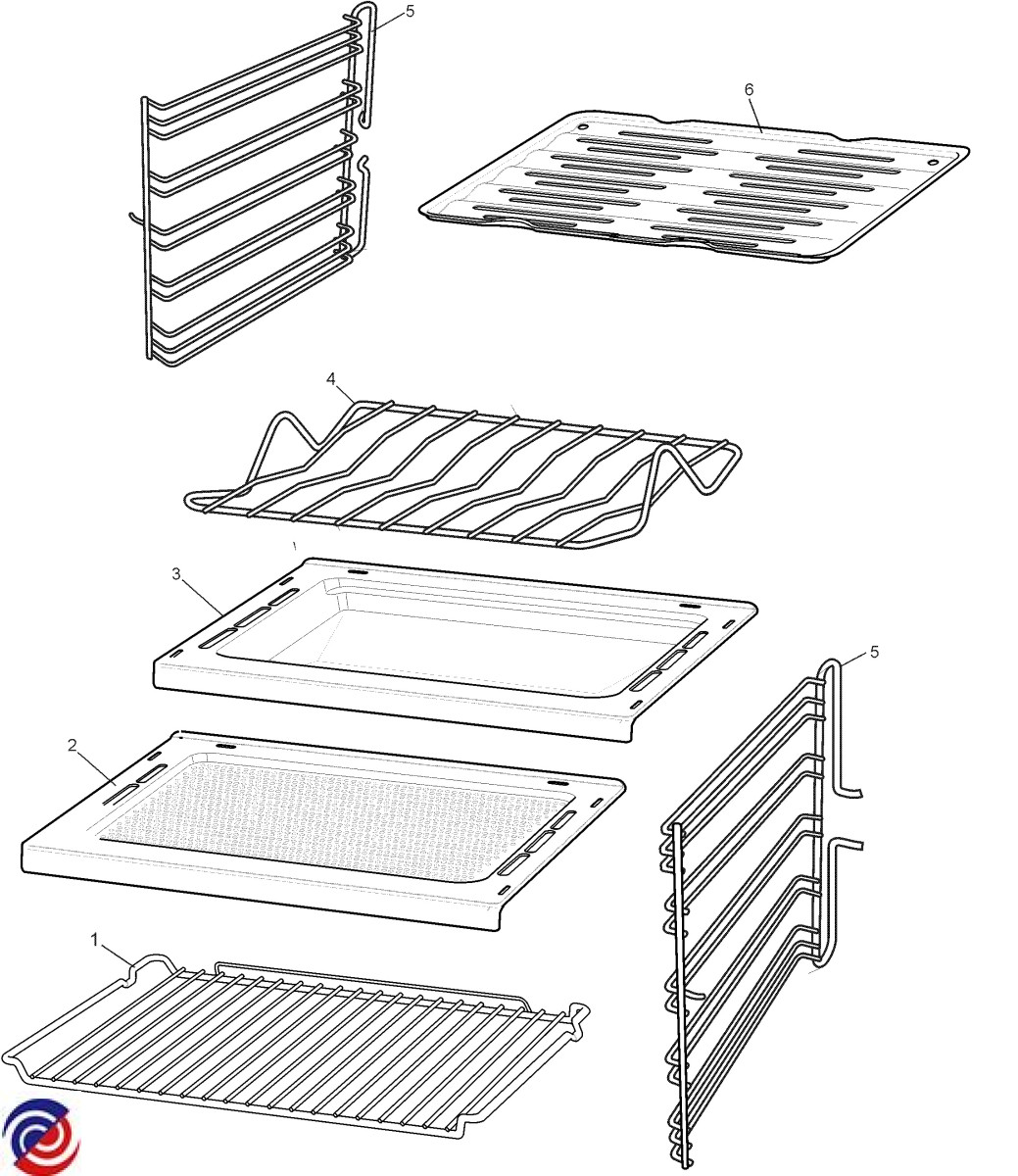 5
6
4
3
5
2
1